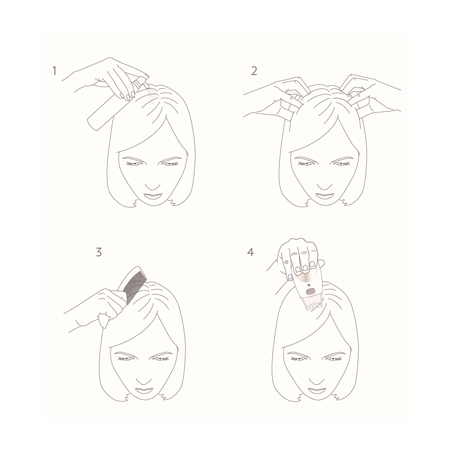 1

2

3

4